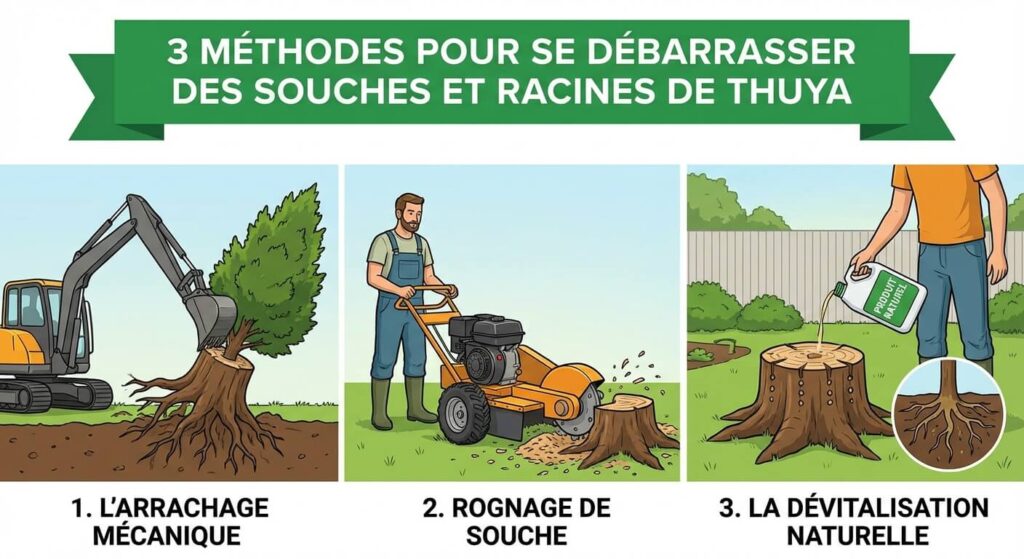 3 MÉTHODES POUR SE DÉBARRASSER DES SOUCHES ET RACINES DE THUYA

PRODUIT NATUREL

1. L'ARRACHAGE MÉCANIQUE

2. ROGNAGE DE SOUCHE

3. LA DÉVITALISATION NATURELLE