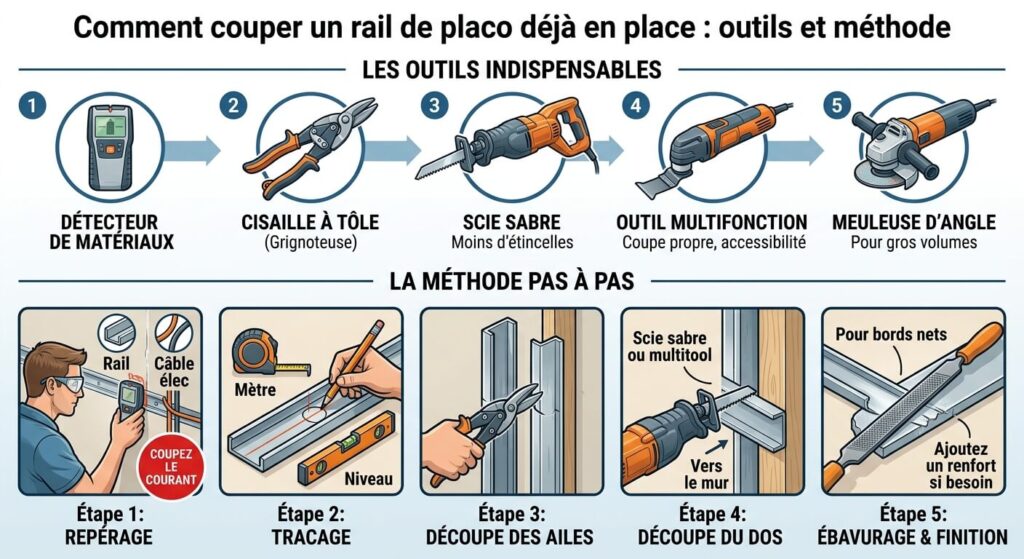 Comment couper un rail de placo déjà en place : outils et méthode

LES OUTILS INDISPENSABLES

1
DÉTECTEUR DE MATÉRIAUX

2
CISAILLE À TÔLE
(Grignoteuse)

3
SCIE SABRE
Moins d'étincelles

4
OUTIL MULTIFONCTION
Coupe propre, accessibilité

5
MEULEUSE D'ANGLE
Pour gros volumes

LA MÉTHODE PAS À PAS

Rail
Câble élec
COUPEZ LE COURANT
Étape 1:
REPÉRAGE

Mètre
Niveau
Étape 2:
TRACAGE

Étape 3:
DÉCOUPE DES AILES

Scie sabre ou multitool
Vers le mur
Étape 4:
DÉCOUPE DU DOS

Pour bords nets
Ajoutez un renfort si besoin
Étape 5:
ÉBAVURAGE & FINITION